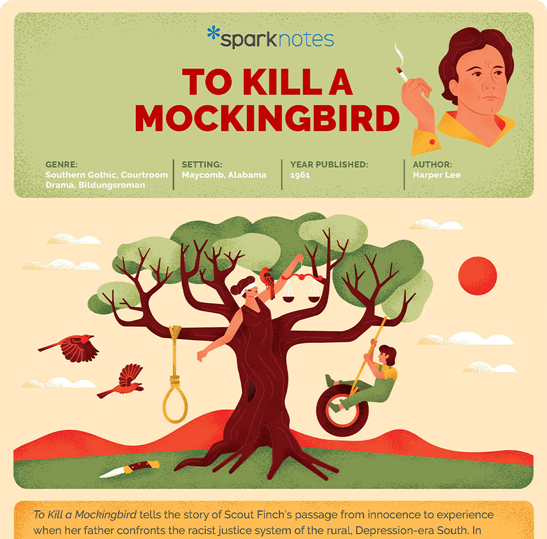 *sparknotes

TO KILL A MOCKINGBIRD

GENRE:
Southern Gothic, Courtroom Drama, Bildungsroman

SETTING:
Maycomb, Alabama

YEAR PUBLISHED:
1961

AUTHOR:
Harper Lee

To Kill a Mockingbird tells the story of Scout Finch's passage from innocence to experience when her father confronts the racist justice system of the rural, Depression-era South. In